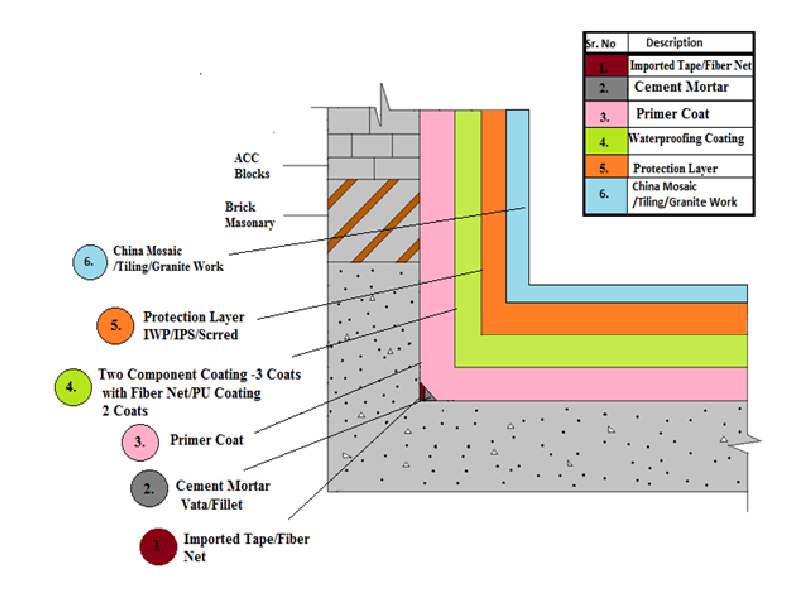 | Sr. No | Description |
|---|---|
| 1. | Imported Tape/Fiber Net |
| 2. | Cement Mortar |
| 3. | Primer Coat |
| 4. | Waterproofing Coating |
| 5. | Protection Layer |
| 6. | China Mosaic /Tiling/Granite Work |

ACC Blocks

Brick Masonary

6. China Mosaic /Tiling/Granite Work

5. Protection Layer IWP/IPS/Scrred

4. Two Component Coating -3 Coats with Fiber Net/PU Coating 2 Coats

3. Primer Coat

2. Cement Mortar Vata/Fillet

1. Imported Tape/Fiber Net